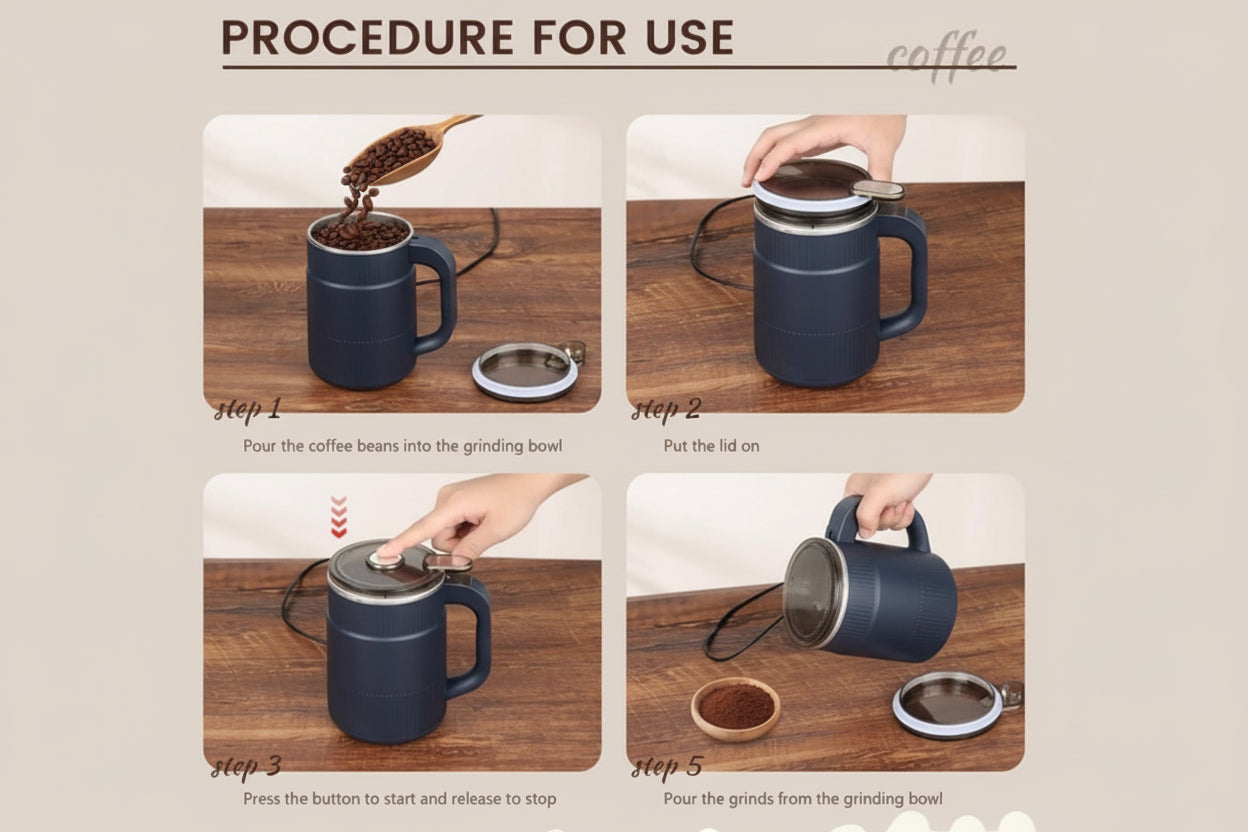 PROCEDURE FOR USE

coffee

step 1
Pour the coffee beans into the grinding bowl

step 2
Put the lid on

step 3
Press the button to start and release to stop

step 5
Pour the grinds from the grinding bowl